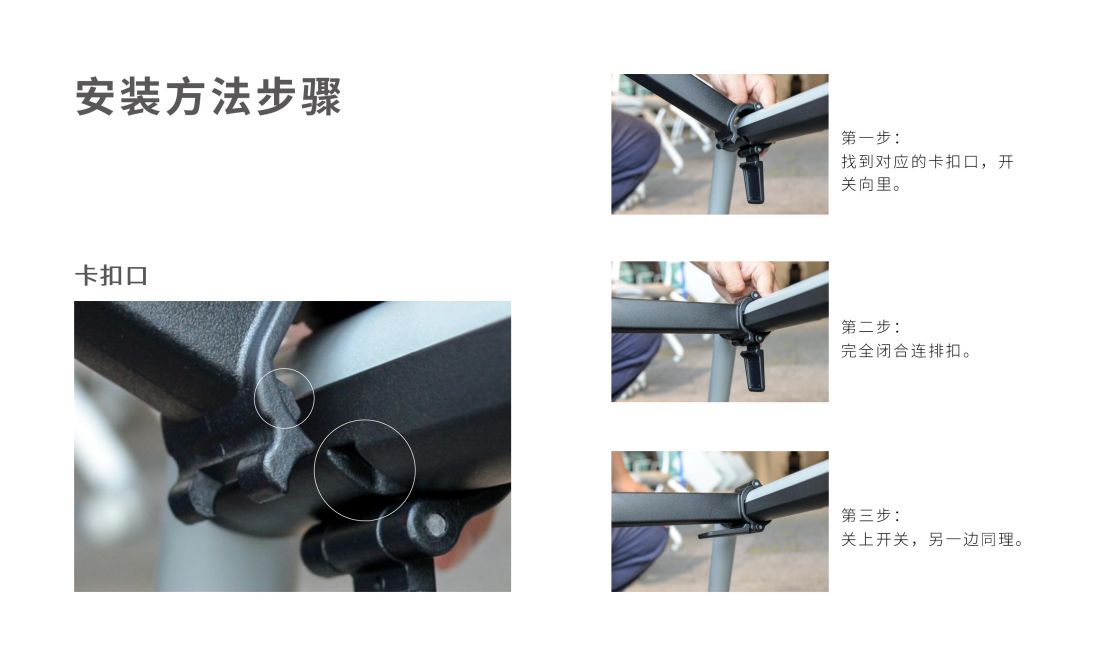 安装方法步骤

卡扣口

第一步：
找到对应的卡扣口，开关向里。

第二步：
完全闭合连排扣。

第三步：
关上开关，另一边同理。